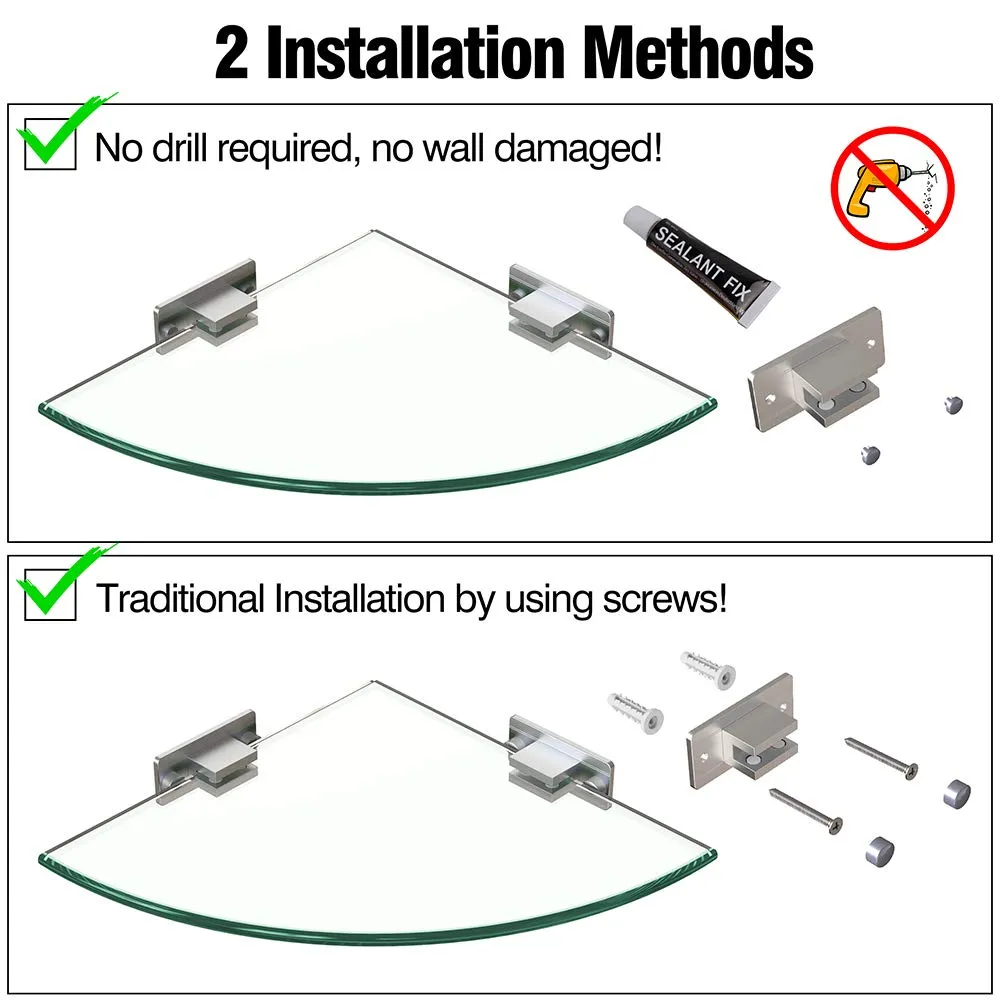 2 Installation Methods

No drill required, no wall damaged!

SEALANT FIX

Traditional Installation by using screws!