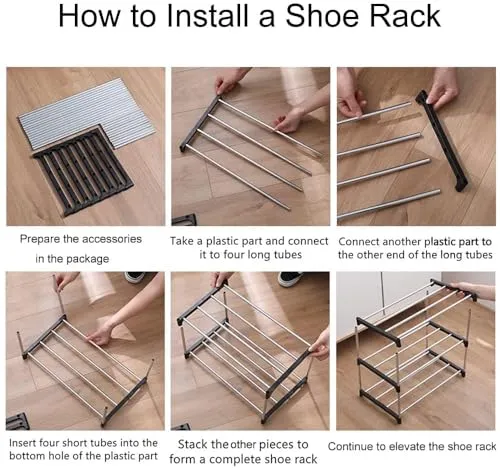 How to Install a Shoe Rack

Prepare the accessories in the package

Take a plastic part and connect it to four long tubes

Connect another plastic part to the other end of the long tubes

Insert four short tubes into the bottom hole of the plastic part

Stack the other pieces to form a complete shoe rack

Continue to elevate the shoe rack