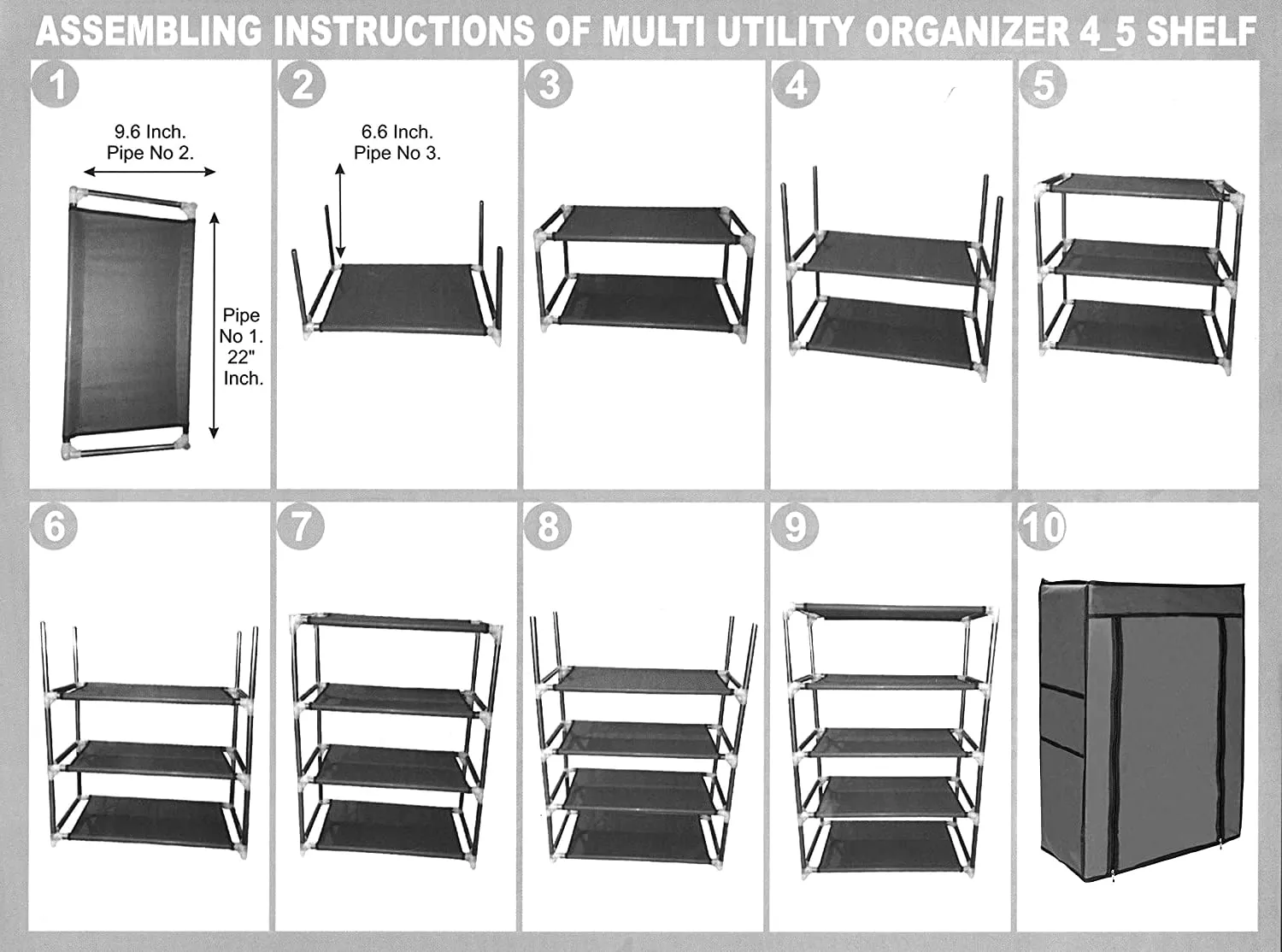 ASSEMBLING INSTRUCTIONS OF MULTI UTILITY ORGANIZER 4_5 SHELF

1

9.6 Inch.
Pipe No 2.

Pipe No 1. 22" Inch.

2

6.6 Inch.
Pipe No 3.

3

4

5

6

7

8

9

10